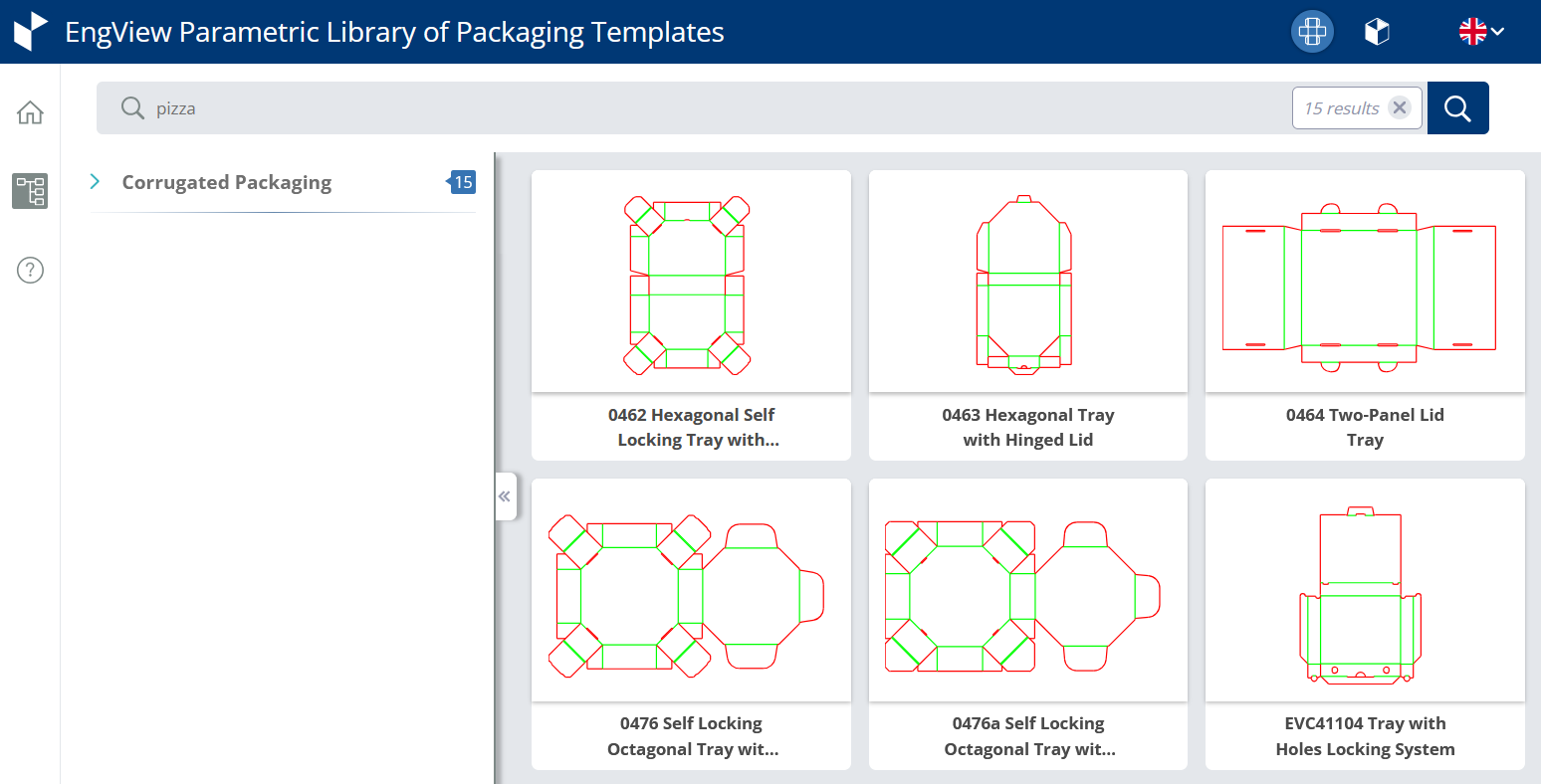 EngView Parametric Library of Packaging Templates

pizza

15 results

Corrugated Packaging 15

0462 Hexagonal Self Locking Tray with...

0463 Hexagonal Tray with Hinged Lid

0464 Two-Panel Lid Tray

0476 Self Locking Octagonal Tray wit...

0476a Self Locking Octagonal Tray wit...

EVC41104 Tray with Holes Locking System